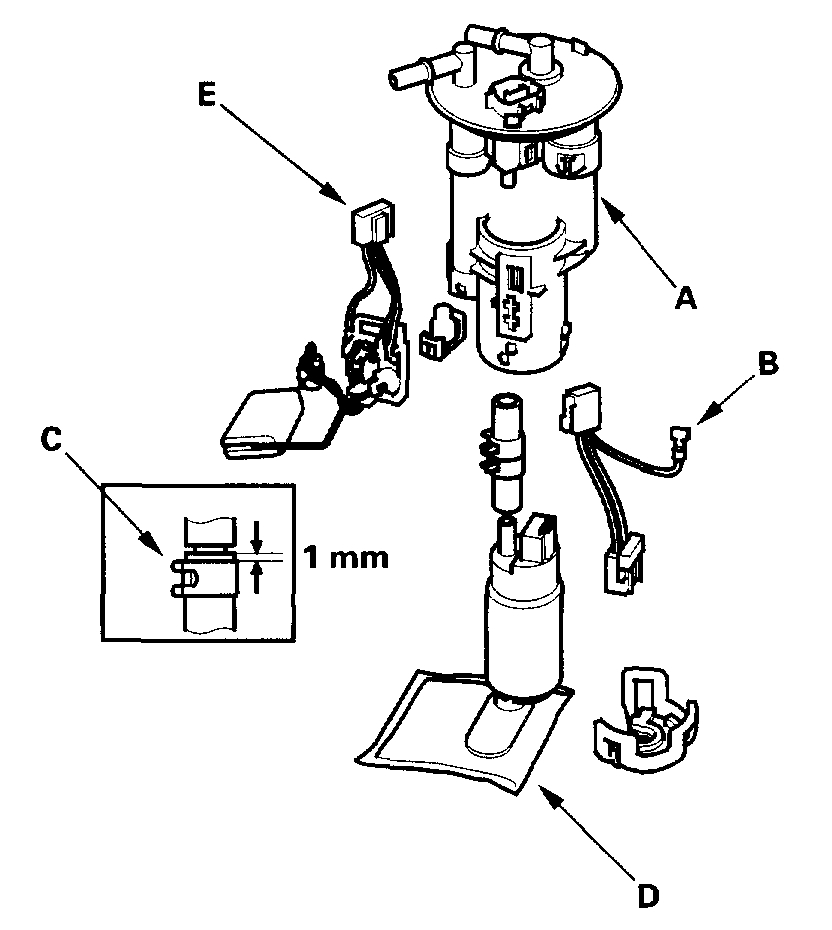 E
A
B
C
1 mm
D