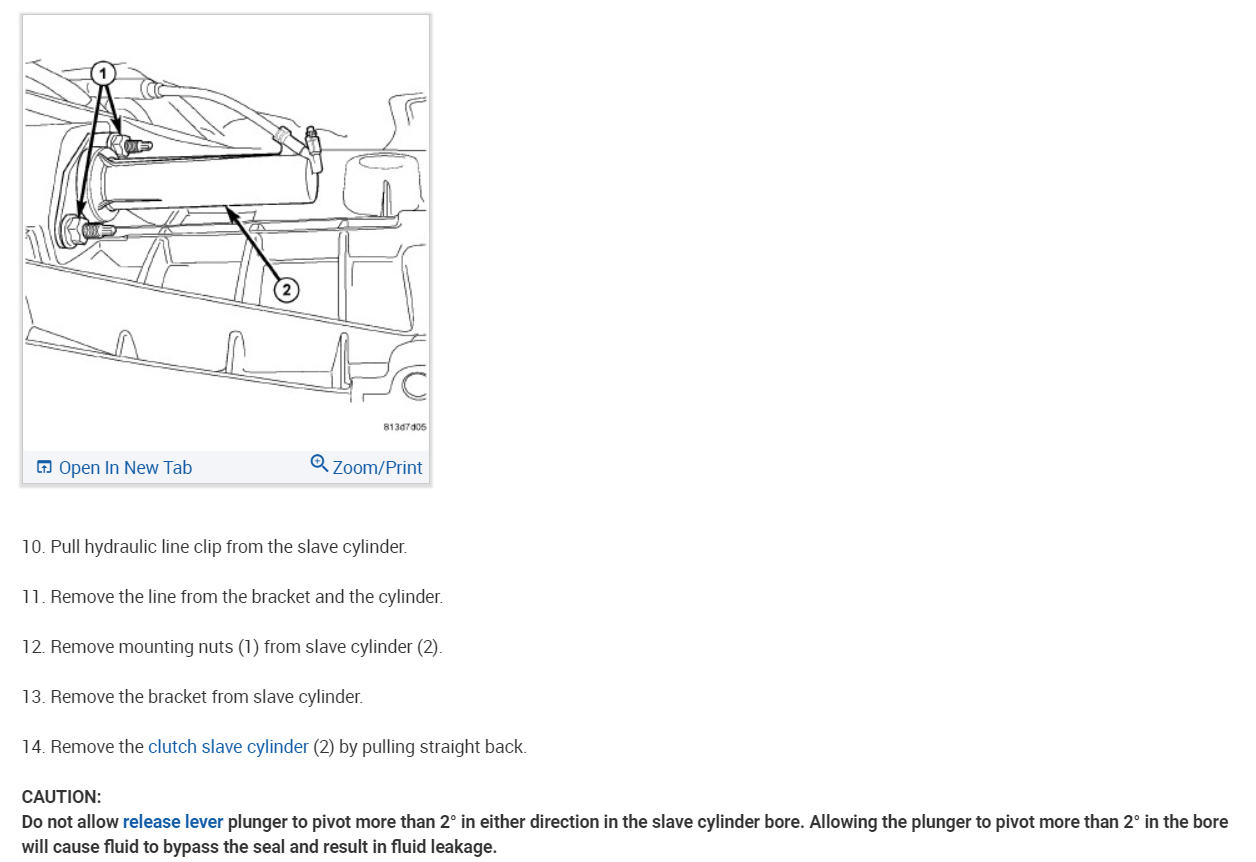 1

2

813d7d05

Open In New Tab Zoom/Print

10. Pull hydraulic line clip from the slave cylinder.

11. Remove the line from the bracket and the cylinder.

12. Remove mounting nuts (1) from slave cylinder (2).

13. Remove the bracket from slave cylinder.

14. Remove the clutch slave cylinder (2) by pulling straight back.

CAUTION:
Do not allow release lever plunger to pivot more than 2° in either direction in the slave cylinder bore. Allowing the plunger to pivot more than 2° in the bore will cause fluid to bypass the seal and result in fluid leakage.