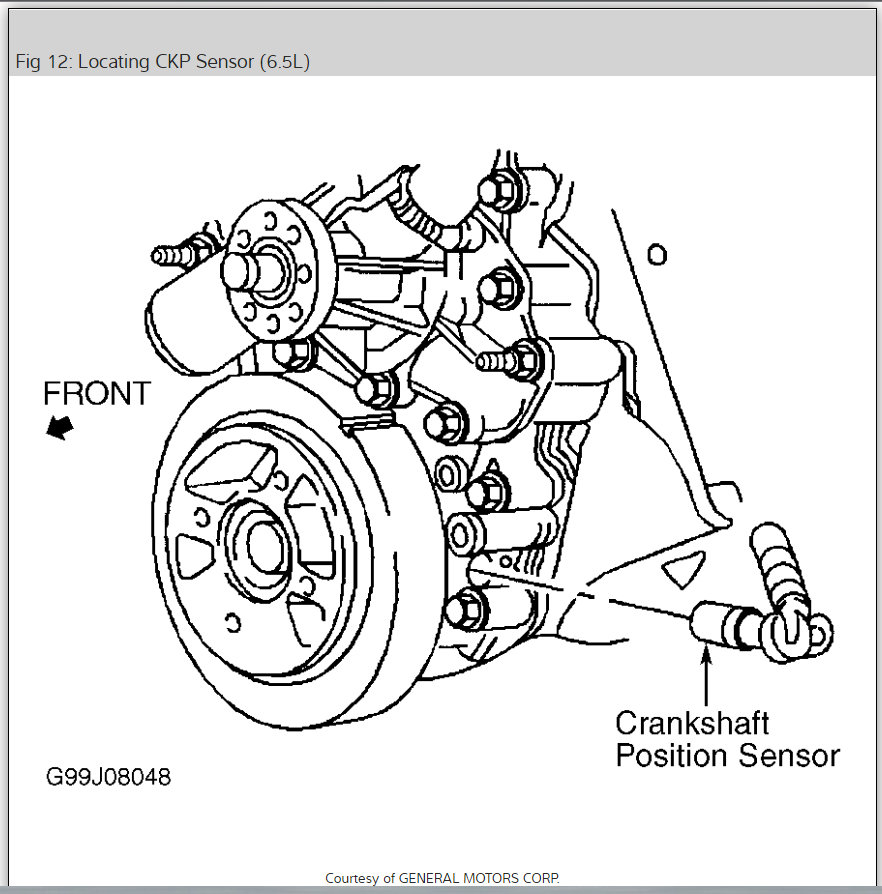 Fig 12: Locating CKP Sensor (6.5L)

FRONT

Crankshaft Position Sensor

G99J08048

Courtesy of GENERAL MOTORS CORP.