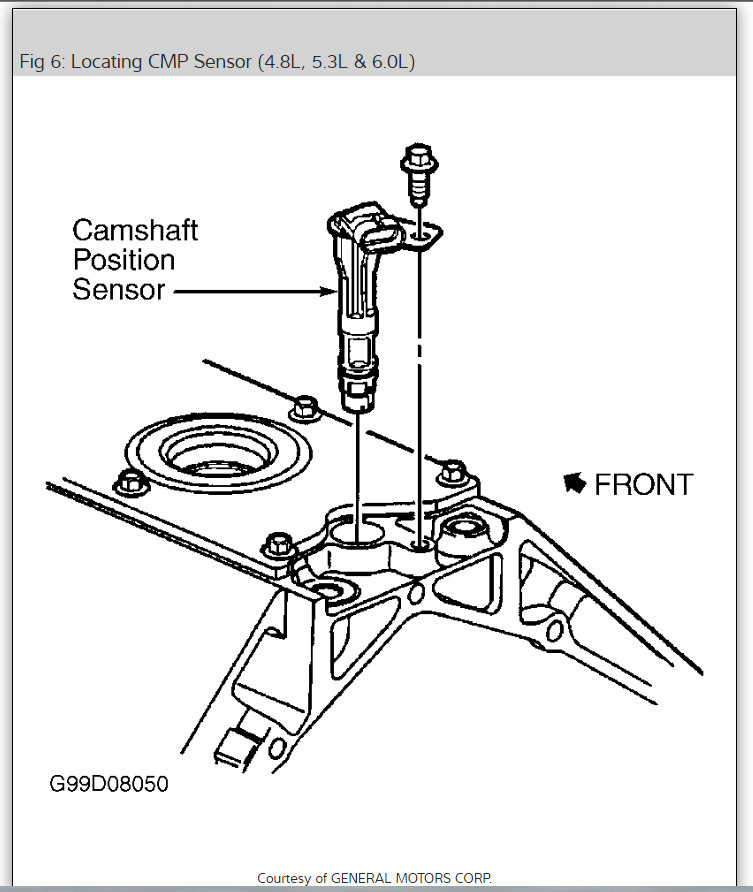 Fig 6: Locating CMP Sensor (4.8L, 5.3L & 6.0L)

Camshaft Position Sensor

FRONT

G99D08050

Courtesy of GENERAL MOTORS CORP.