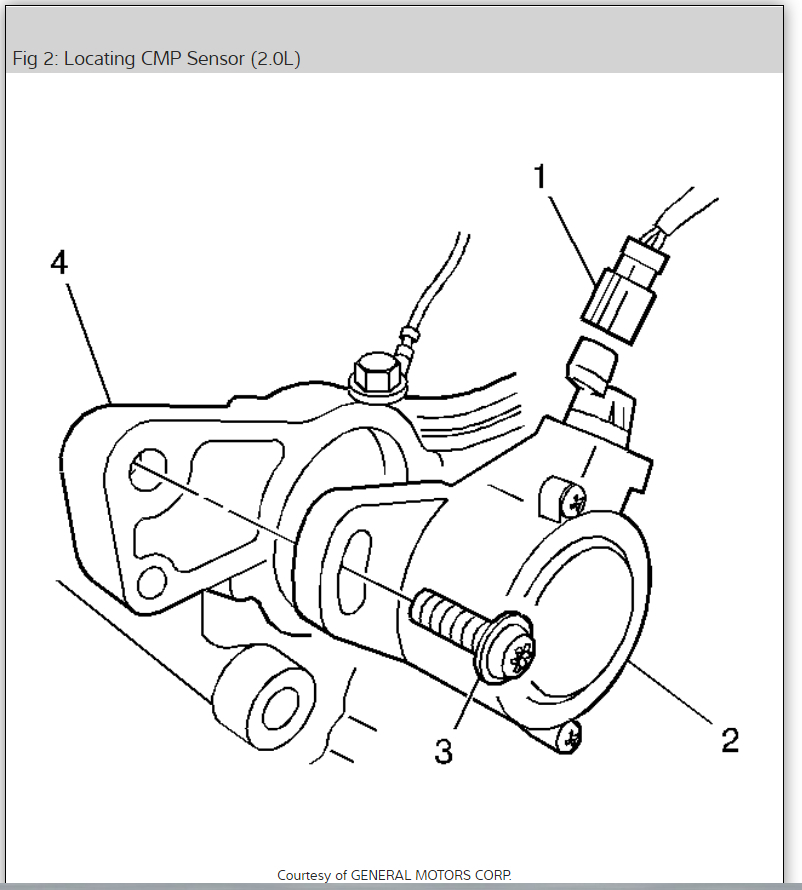 Fig 2: Locating CMP Sensor (2.0L)

1

4

3

2

Courtesy of GENERAL MOTORS CORP.