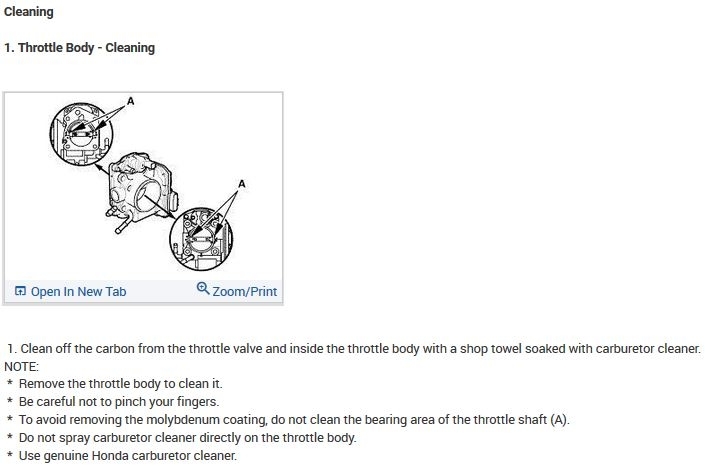 Cleaning

1. Throttle Body - Cleaning

A

A

Open In New Tab

Zoom/Print

1. Clean off the carbon from the throttle valve and inside the throttle body with a shop towel soaked with carburetor cleaner.
NOTE:
* Remove the throttle body to clean it.
* Be careful not to pinch your fingers.
* To avoid removing the molybdenum coating, do not clean the bearing area of the throttle shaft (A).
* Do not spray carburetor cleaner directly on the throttle body.
* Use genuine Honda carburetor cleaner.