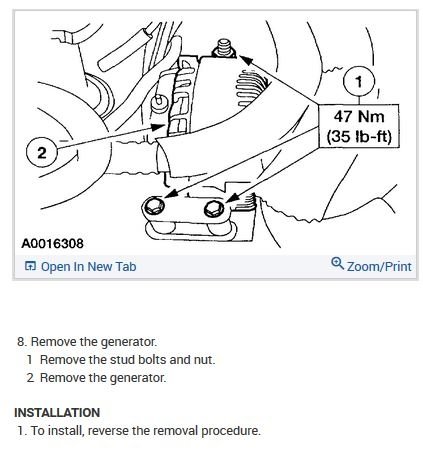 1

47 Nm
(35 lb-ft)

2

A0016308

Open In New Tab

Zoom/Print

8. Remove the generator.
1 Remove the stud bolts and nut.
2 Remove the generator.

INSTALLATION
1. To install, reverse the removal procedure.