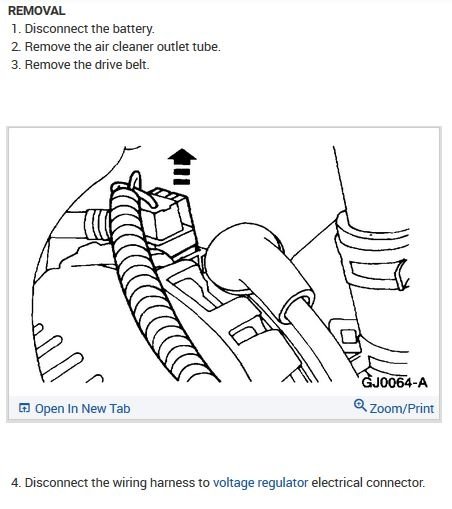 REMOVAL

1. Disconnect the battery.
2. Remove the air cleaner outlet tube.
3. Remove the drive belt.

GJ0064-A

Open In New Tab

Zoom/Print

4. Disconnect the wiring harness to voltage regulator electrical connector.