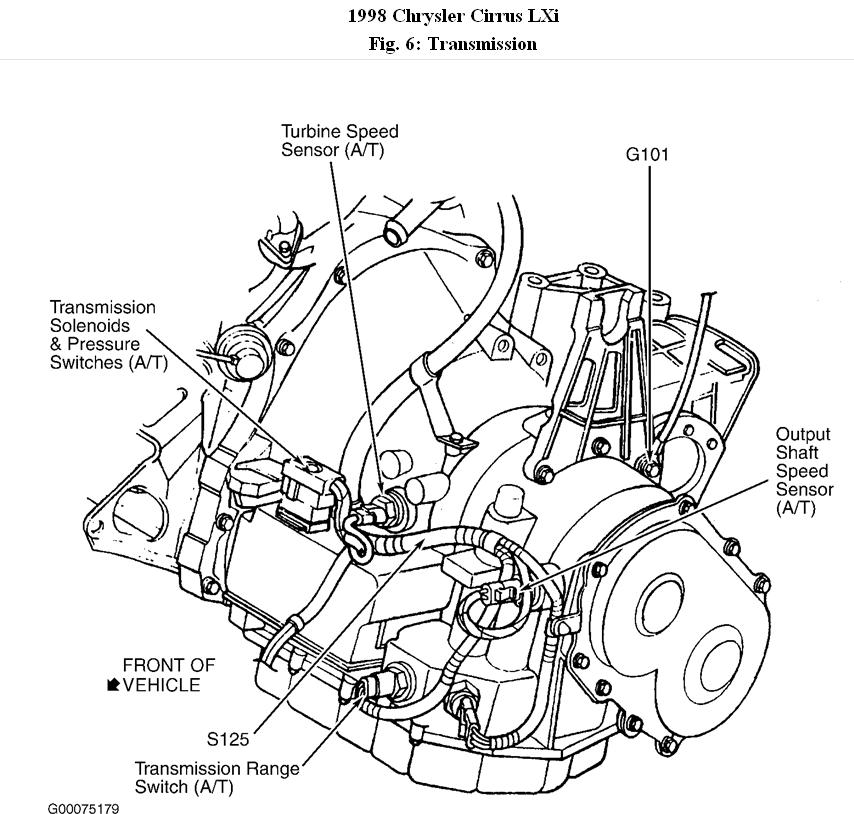 1998 Chrysler Cirrus LXi
Fig. 6: Transmission

Turbine Speed Sensor (A/T)

G101

Transmission Solenoids & Pressure Switches (A/T)

Output Shaft Speed Sensor (A/T)

FRONT OF VEHICLE

S125

Transmission Range Switch (A/T)

G00075179