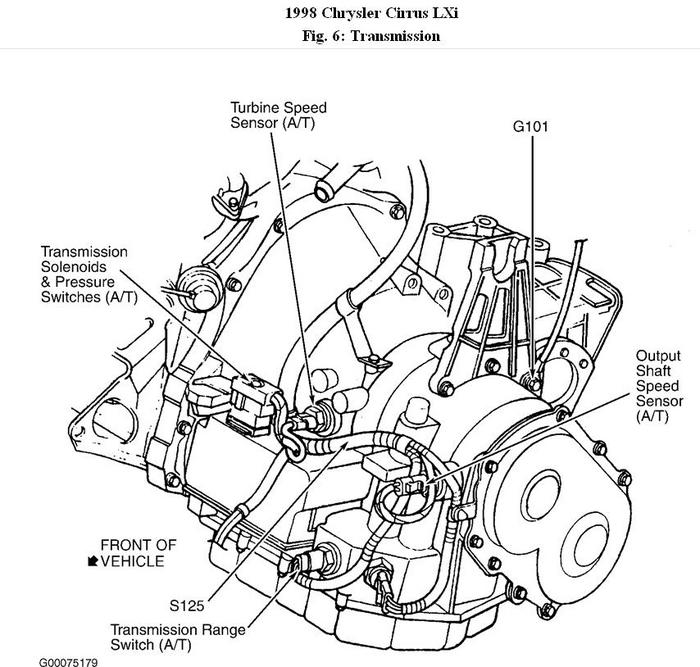 1998 Chrysler Cirrus LXi
Fig. 6: Transmission

Turbine Speed Sensor (A/T)

G101

Transmission Solenoids & Pressure Switches (A/T)

Output Shaft Speed Sensor (A/T)

FRONT OF VEHICLE

S125

Transmission Range Switch (A/T)

G00075179