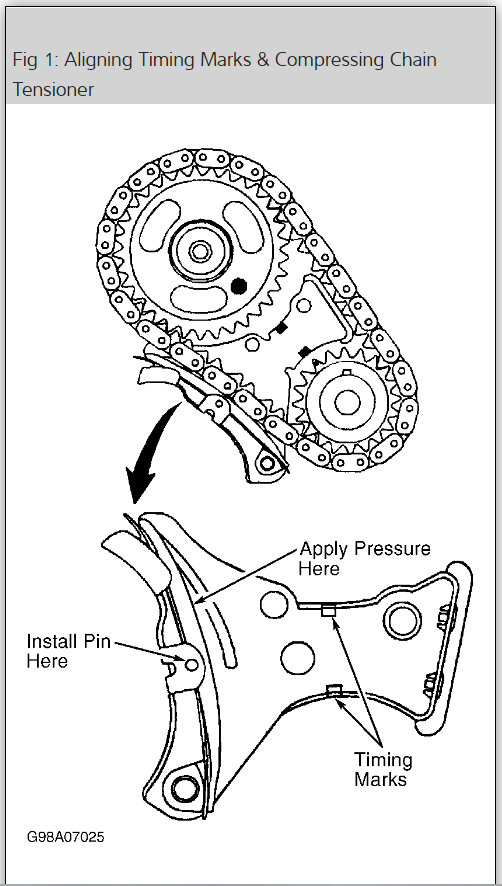 Fig 1: Aligning Timing Marks & Compressing Chain Tensioner

Apply Pressure Here

Install Pin Here

Timing Marks

G98A07025