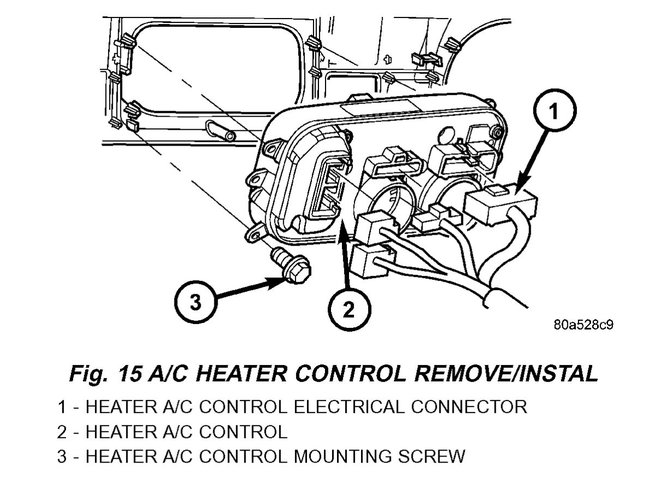 1

3

2

80a528c9

Fig. 15 A/C HEATER CONTROL REMOVE/INSTAL

1 - HEATER A/C CONTROL ELECTRICAL CONNECTOR
2 - HEATER A/C CONTROL
3 - HEATER A/C CONTROL MOUNTING SCREW