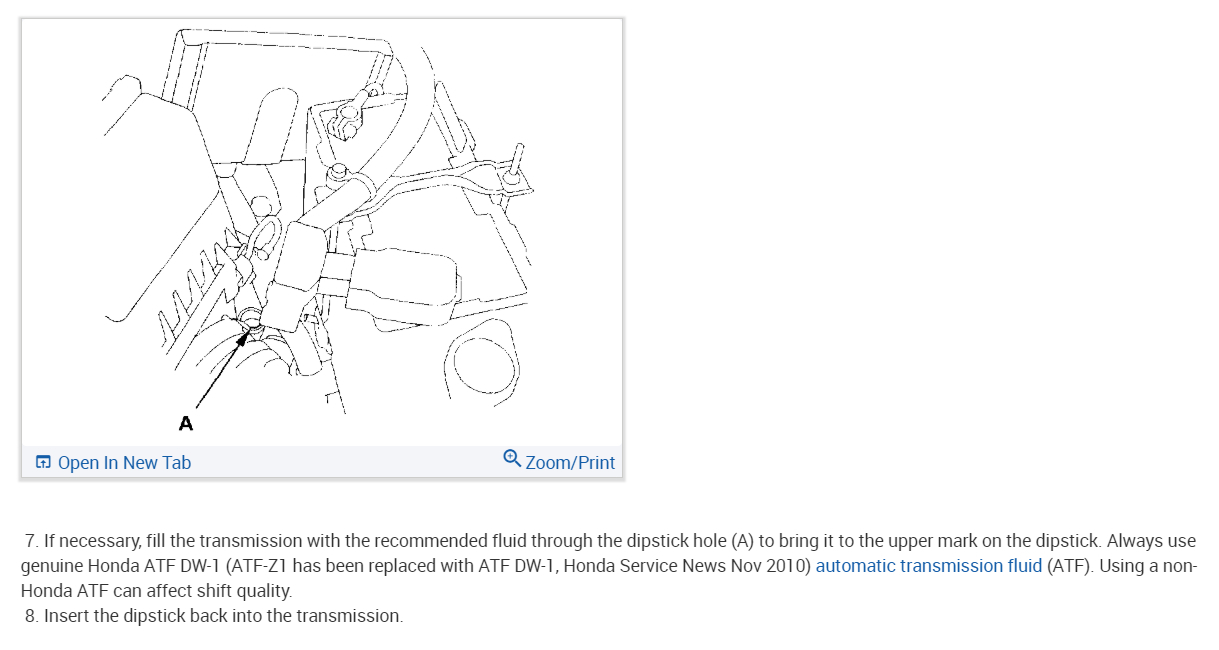 A

Open In New Tab

Zoom/Print

7. If necessary, fill the transmission with the recommended fluid through the dipstick hole (A) to bring it to the upper mark on the dipstick. Always use genuine Honda ATF DW-1 (ATF-Z1 has been replaced with ATF DW-1, Honda Service News Nov 2010) automatic transmission fluid (ATF). Using a non-Honda ATF can affect shift quality.
8. Insert the dipstick back into the transmission.