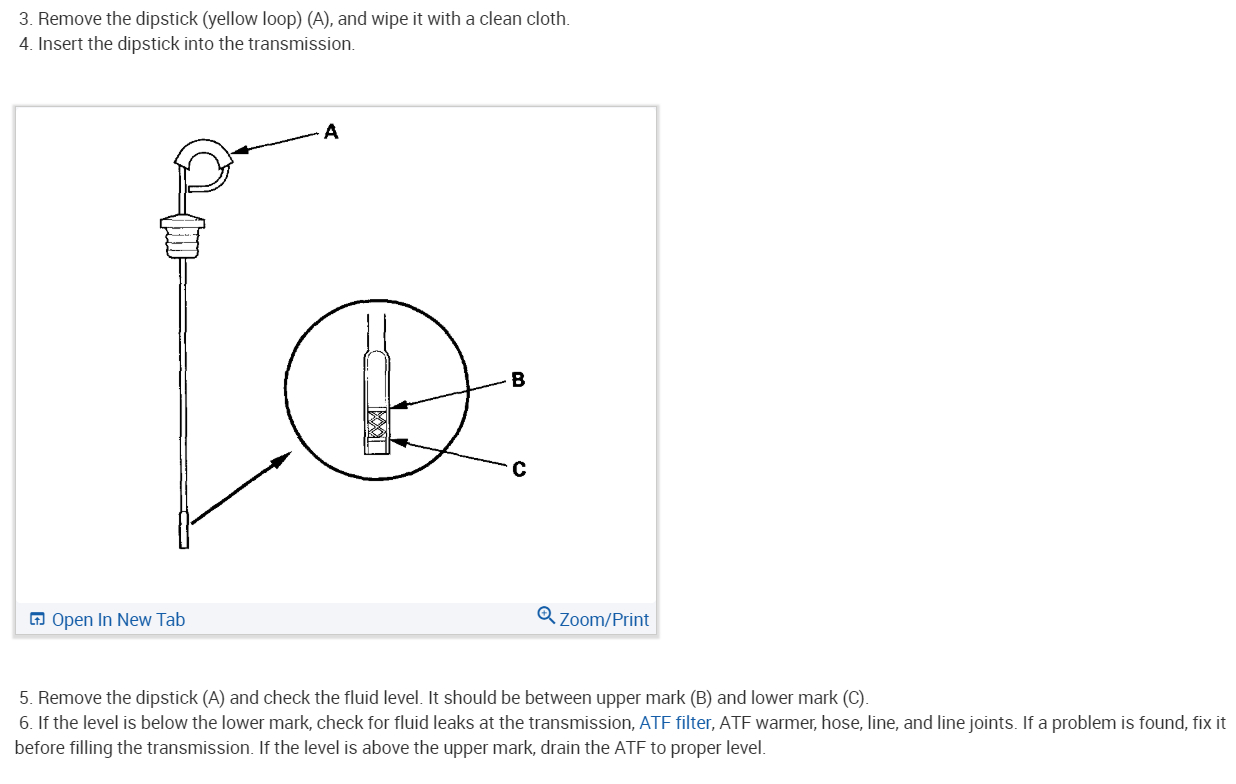 3. Remove the dipstick (yellow loop) (A), and wipe it with a clean cloth.
4. Insert the dipstick into the transmission.

A

B

C

Open In New Tab
Zoom/Print

5. Remove the dipstick (A) and check the fluid level. It should be between upper mark (B) and lower mark (C).
6. If the level is below the lower mark, check for fluid leaks at the transmission, ATF filter, ATF warmer, hose, line, and line joints. If a problem is found, fix it before filling the transmission. If the level is above the upper mark, drain the ATF to proper level.