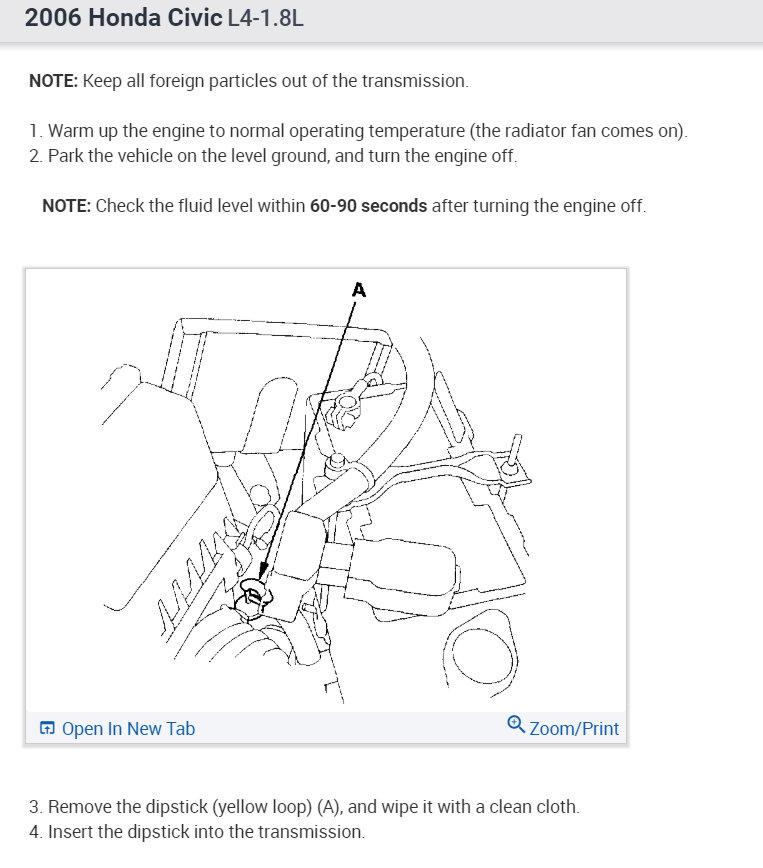 2006 Honda Civic L4-1.8L

NOTE: Keep all foreign particles out of the transmission.

1. Warm up the engine to normal operating temperature (the radiator fan comes on).
2. Park the vehicle on the level ground, and turn the engine off.

NOTE: Check the fluid level within 60-90 seconds after turning the engine off.

A

Open In New Tab

Zoom/Print

3. Remove the dipstick (yellow loop) (A), and wipe it with a clean cloth.
4. Insert the dipstick into the transmission.