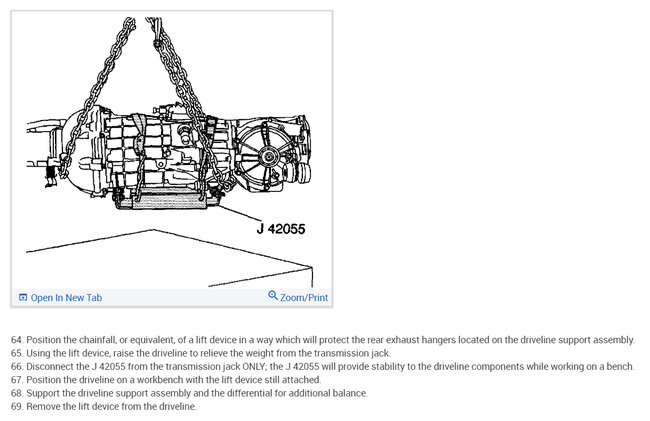 J 42055

Open In New Tab

Zoom/Print

64. Position the chainfall, or equivalent, of a lift device in a way which will protect the rear exhaust hangers located on the driveline support assembly.
65. Using the lift device, raise the driveline to relieve the weight from the transmission jack.
66. Disconnect the J 42055 from the transmission jack ONLY; the J 42055 will provide stability to the driveline components while working on a bench.
67. Position the driveline on a workbench with the lift device still attached.
68. Support the driveline support assembly and the differential for additional balance.
69. Remove the lift device from the driveline.