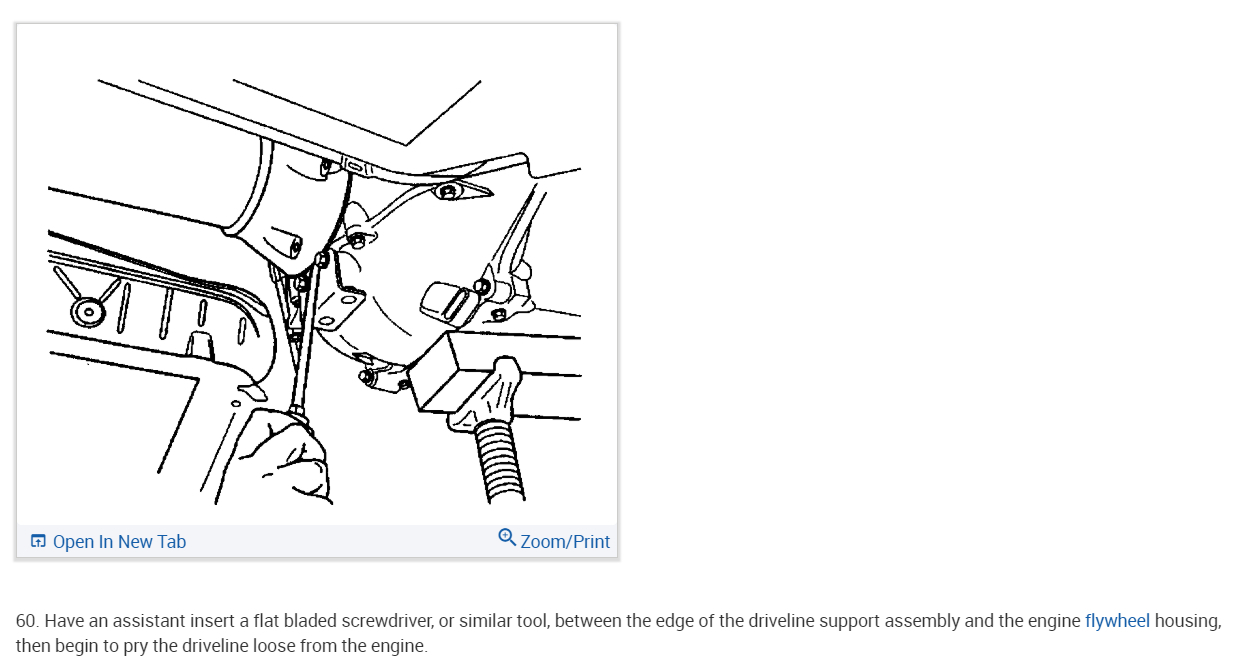 Open In New Tab
Zoom/Print

60. Have an assistant insert a flat bladed screwdriver, or similar tool, between the edge of the driveline support assembly and the engine flywheel housing, then begin to pry the driveline loose from the engine.