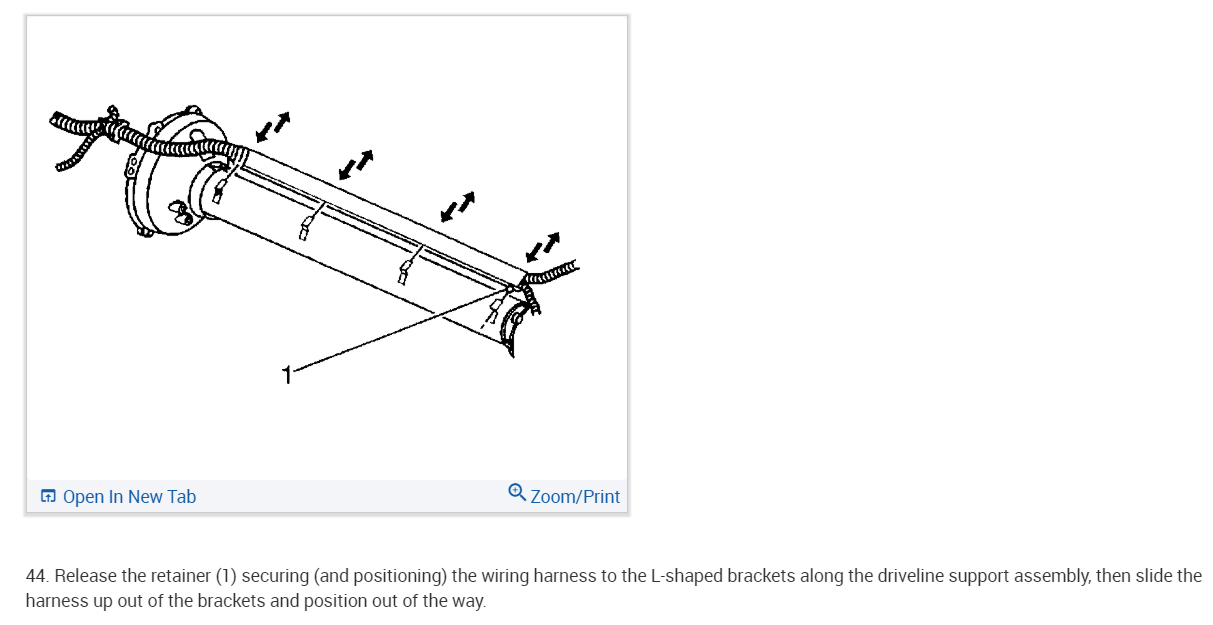 1

Open In New Tab

Zoom/Print

44. Release the retainer (1) securing (and positioning) the wiring harness to the L-shaped brackets along the driveline support assembly, then slide the harness up out of the brackets and position out of the way.