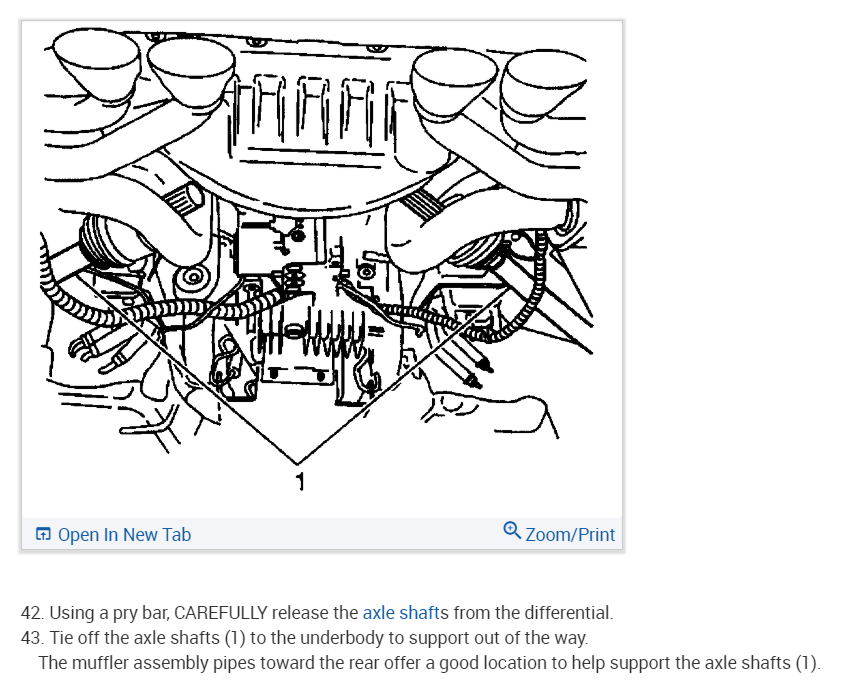 1

Open In New Tab

Zoom/Print

42. Using a pry bar, CAREFULLY release the axle shafts from the differential.
43. Tie off the axle shafts (1) to the underbody to support out of the way.
The muffler assembly pipes toward the rear offer a good location to help support the axle shafts (1).