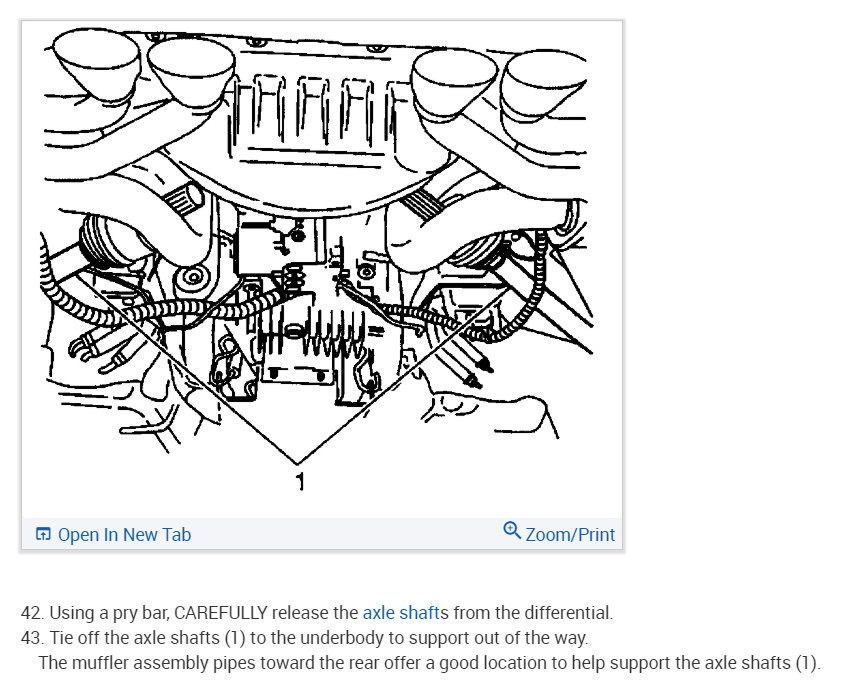 1

Open In New Tab

Zoom/Print

42. Using a pry bar, CAREFULLY release the axle shafts from the differential.
43. Tie off the axle shafts (1) to the underbody to support out of the way.
The muffler assembly pipes toward the rear offer a good location to help support the axle shafts (1).