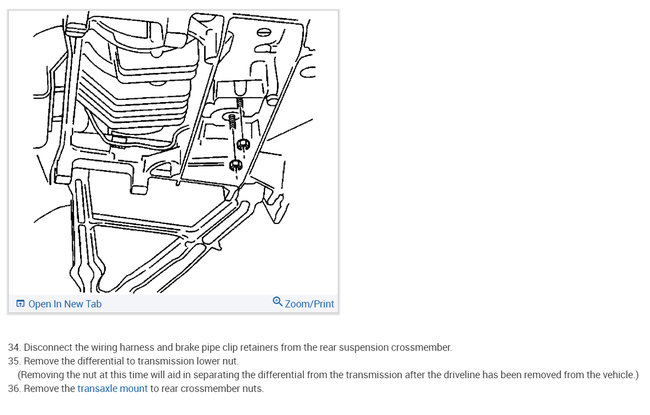 Open In New Tab

Zoom/Print

34. Disconnect the wiring harness and brake pipe clip retainers from the rear suspension crossmember.
35. Remove the differential to transmission lower nut.
(Removing the nut at this time will aid in separating the differential from the transmission after the driveline has been removed from the vehicle.)
36. Remove the transaxle mount to rear crossmember nuts.