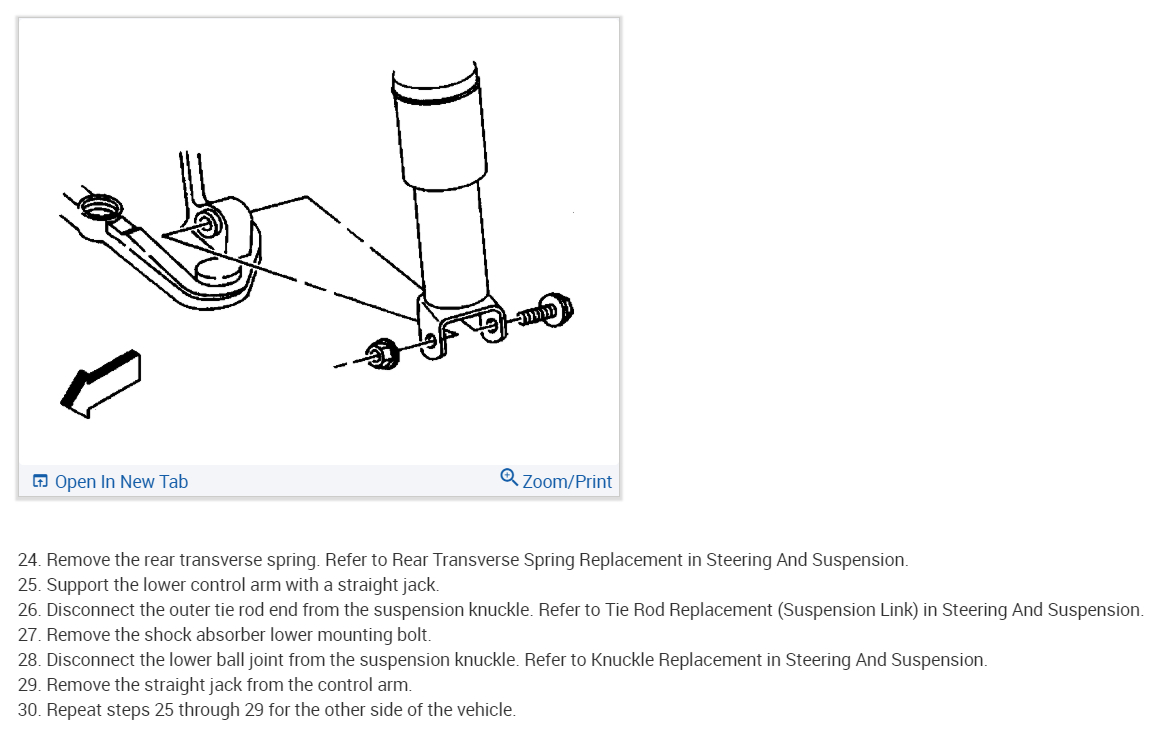 Open In New Tab
Zoom/Print

24. Remove the rear transverse spring. Refer to Rear Transverse Spring Replacement in Steering And Suspension.
25. Support the lower control arm with a straight jack.
26. Disconnect the outer tie rod end from the suspension knuckle. Refer to Tie Rod Replacement (Suspension Link) in Steering And Suspension.
27. Remove the shock absorber lower mounting bolt.
28. Disconnect the lower ball joint from the suspension knuckle. Refer to Knuckle Replacement in Steering And Suspension.
29. Remove the straight jack from the control arm.
30. Repeat steps 25 through 29 for the other side of the vehicle.