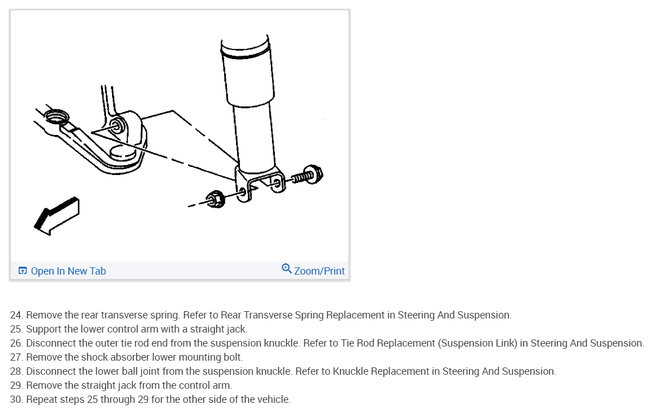 Open In New Tab

Zoom/Print

24. Remove the rear transverse spring. Refer to Rear Transverse Spring Replacement in Steering And Suspension.
25. Support the lower control arm with a straight jack.
26. Disconnect the outer tie rod end from the suspension knuckle. Refer to Tie Rod Replacement (Suspension Link) in Steering And Suspension.
27. Remove the shock absorber lower mounting bolt.
28. Disconnect the lower ball joint from the suspension knuckle. Refer to Knuckle Replacement in Steering And Suspension.
29. Remove the straight jack from the control arm.
30. Repeat steps 25 through 29 for the other side of the vehicle.