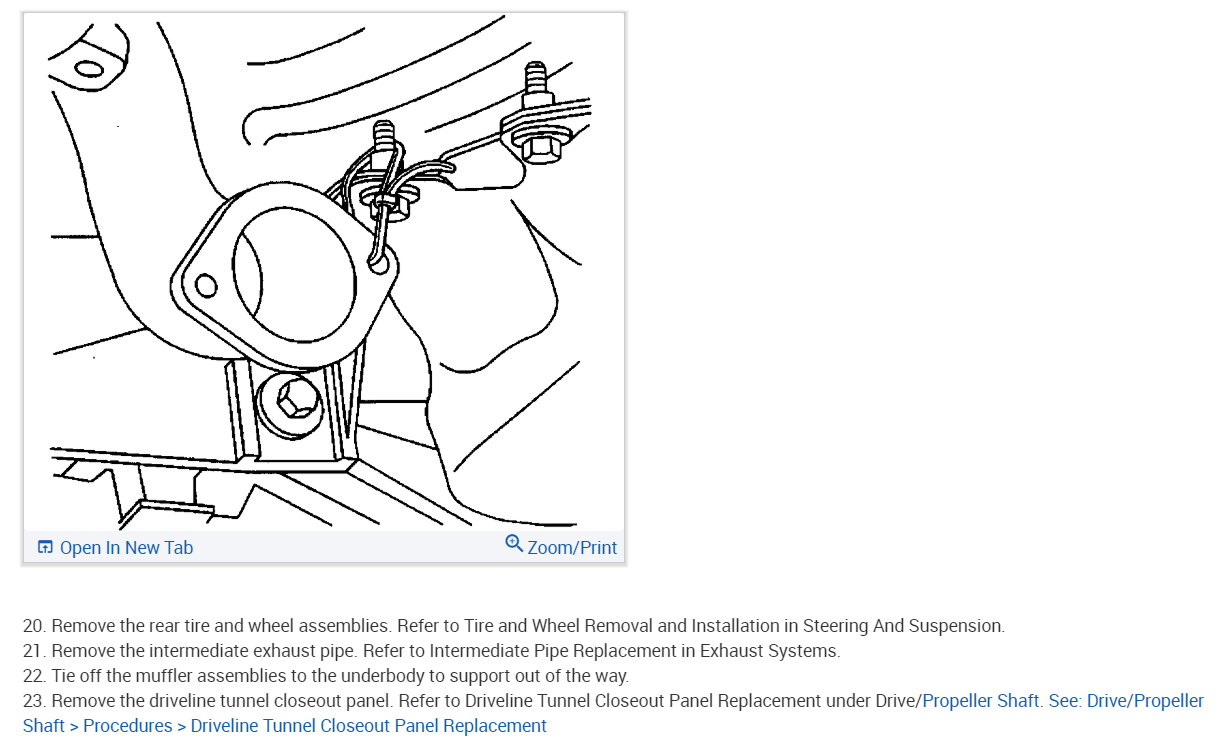 Open In New Tab
Zoom/Print

20. Remove the rear tire and wheel assemblies. Refer to Tire and Wheel Removal and Installation in Steering And Suspension.
21. Remove the intermediate exhaust pipe. Refer to Intermediate Pipe Replacement in Exhaust Systems.
22. Tie off the muffler assemblies to the underbody to support out of the way.
23. Remove the driveline tunnel closeout panel. Refer to Driveline Tunnel Closeout Panel Replacement under Drive/Propeller Shaft. See: Drive/Propeller Shaft > Procedures > Driveline Tunnel Closeout Panel Replacement