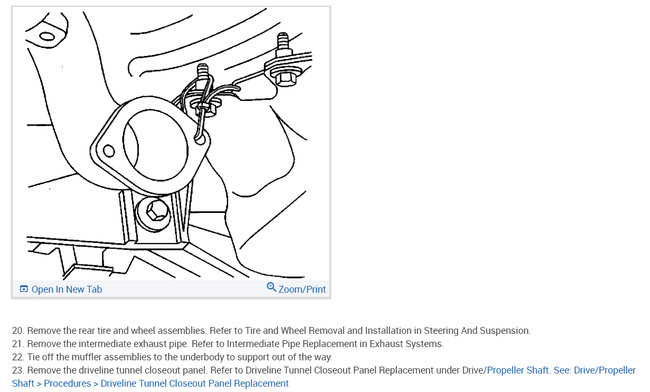 Open In New Tab

Zoom/Print

20. Remove the rear tire and wheel assemblies. Refer to Tire and Wheel Removal and Installation in Steering And Suspension.
21. Remove the intermediate exhaust pipe. Refer to Intermediate Pipe Replacement in Exhaust Systems.
22. Tie off the muffler assemblies to the underbody to support out of the way.
23. Remove the driveline tunnel closeout panel. Refer to Driveline Tunnel Closeout Panel Replacement under Drive/Propeller Shaft. See: Drive/Propeller Shaft > Procedures > Driveline Tunnel Closeout Panel Replacement