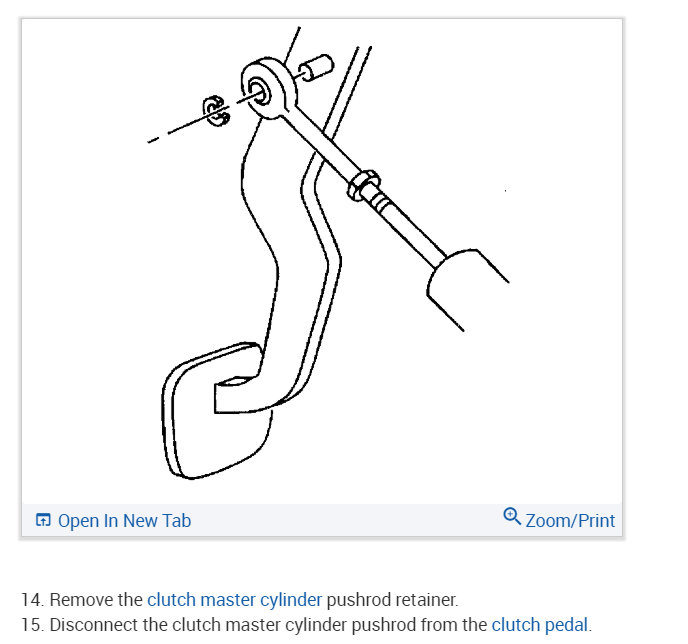 Open In New Tab

Zoom/Print

14. Remove the clutch master cylinder pushrod retainer.
15. Disconnect the clutch master cylinder pushrod from the clutch pedal.