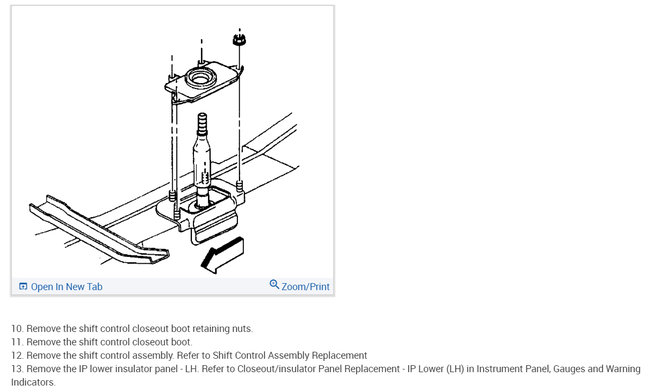 Open In New Tab
Zoom/Print

10. Remove the shift control closeout boot retaining nuts.
11. Remove the shift control closeout boot.
12. Remove the shift control assembly. Refer to Shift Control Assembly Replacement
13. Remove the IP lower insulator panel - LH. Refer to Closeout/insulator Panel Replacement - IP Lower (LH) in Instrument Panel, Gauges and Warning Indicators.