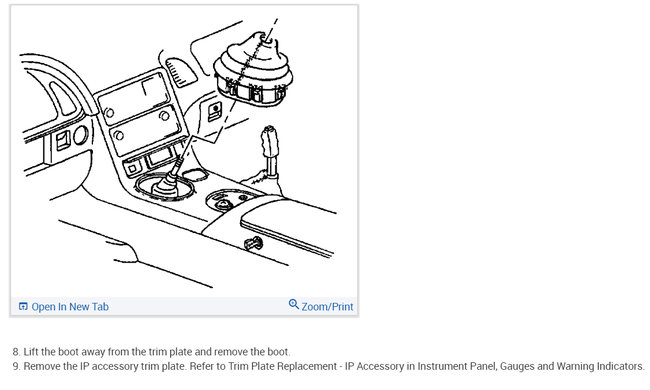 Open In New Tab

Zoom/Print

8. Lift the boot away from the trim plate and remove the boot.
9. Remove the IP accessory trim plate. Refer to Trim Plate Replacement - IP Accessory in Instrument Panel, Gauges and Warning Indicators.