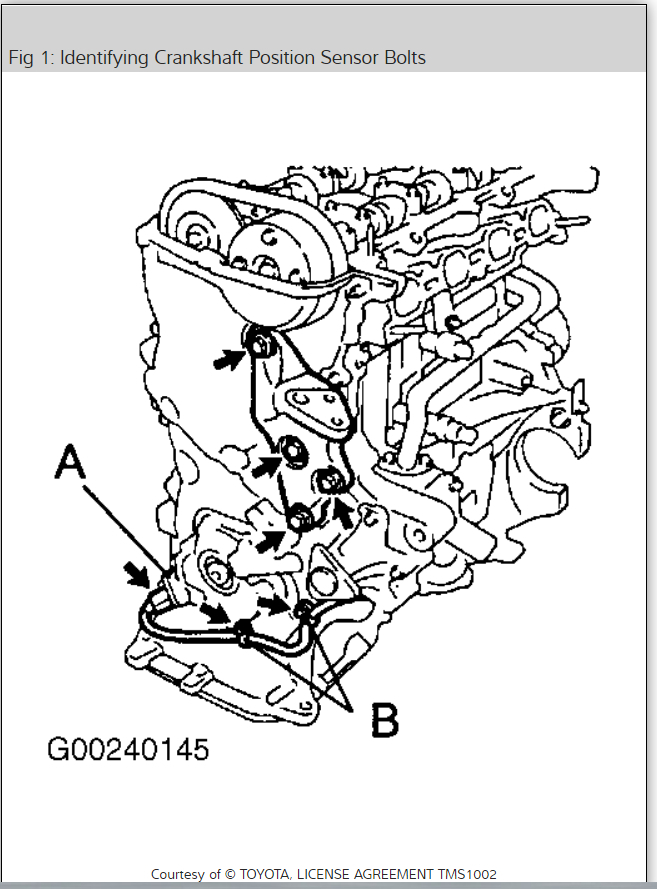 Fig 1: Identifying Crankshaft Position Sensor Bolts

A

B

G00240145

Courtesy of © TOYOTA, LICENSE AGREEMENT TMS1002