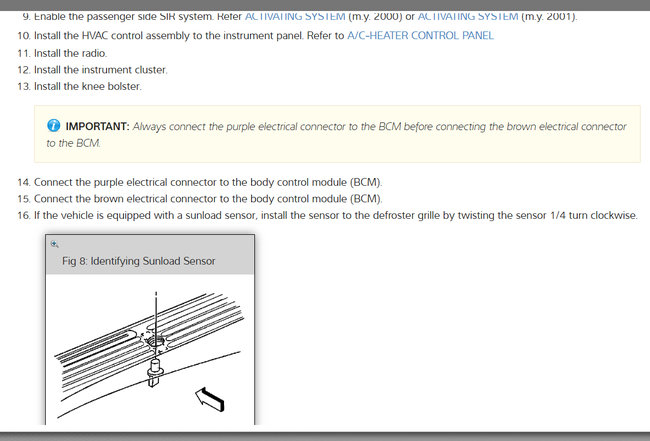 9. Enable the passenger side SIR system. Refer ACTIVATING SYSTEM (m.y. 2000) or ACTIVATING SYSTEM (m.y. 2001).
10. Install the HVAC control assembly to the instrument panel. Refer to A/C-HEATER CONTROL PANEL
11. Install the radio.
12. Install the instrument cluster.
13. Install the knee bolster.

IMPORTANT: Always connect the purple electrical connector to the BCM before connecting the brown electrical connector to the BCM.

14. Connect the purple electrical connector to the body control module (BCM).
15. Connect the brown electrical connector to the body control module (BCM).
16. If the vehicle is equipped with a sunload sensor, install the sensor to the defroster grille by twisting the sensor 1/4 turn clockwise.

Fig 8: Identifying Sunload Sensor