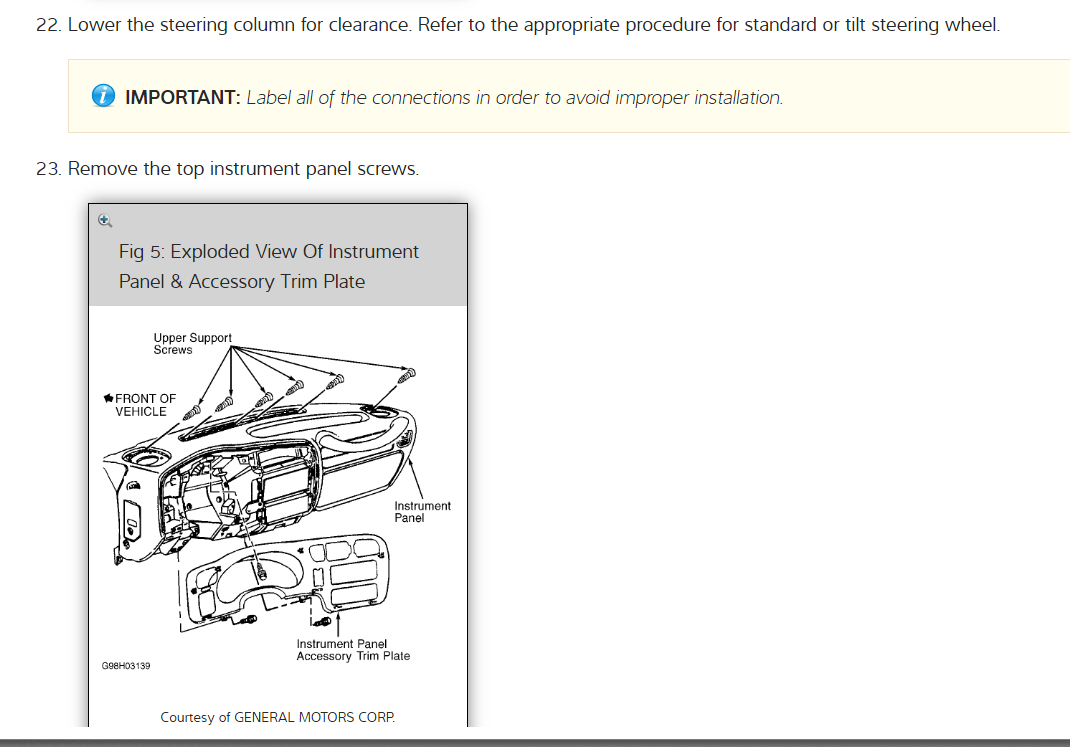 22. Lower the steering column for clearance. Refer to the appropriate procedure for standard or tilt steering wheel.

IMPORTANT: Label all of the connections in order to avoid improper installation.

23. Remove the top instrument panel screws.

Fig 5: Exploded View Of Instrument Panel & Accessory Trim Plate

Upper Support Screws

FRONT OF VEHICLE

Instrument Panel

Instrument Panel Accessory Trim Plate

G98H03139

Courtesy of GENERAL MOTORS CORP.