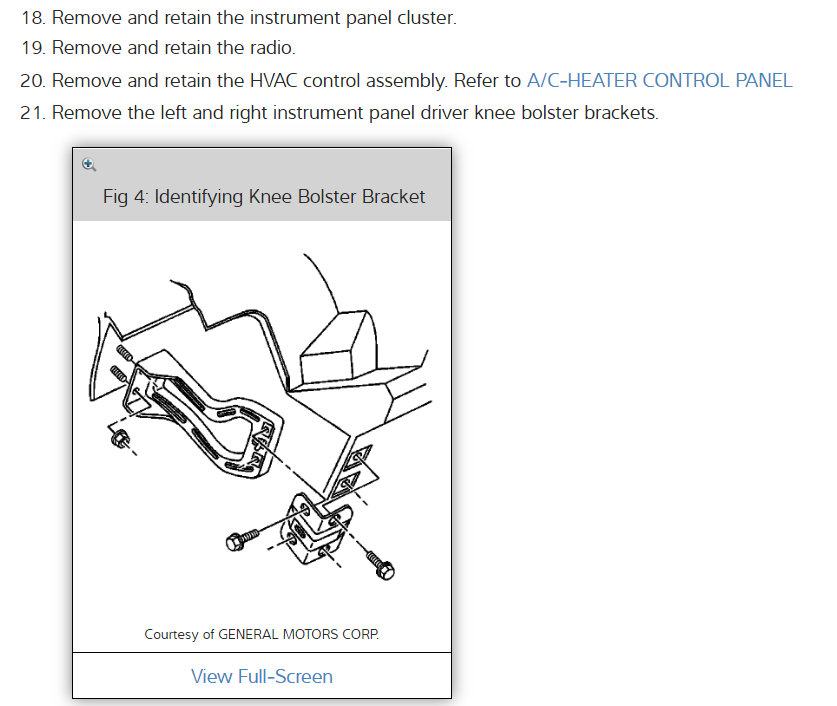 18. Remove and retain the instrument panel cluster.
19. Remove and retain the radio.
20. Remove and retain the HVAC control assembly. Refer to A/C-HEATER CONTROL PANEL
21. Remove the left and right instrument panel driver knee bolster brackets.

Fig 4: Identifying Knee Bolster Bracket

Courtesy of GENERAL MOTORS CORP.

View Full-Screen