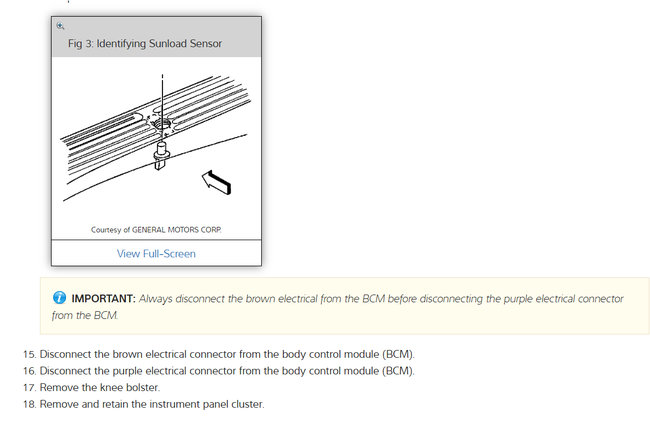 Fig 3: Identifying Sunload Sensor

Courtesy of GENERAL MOTORS CORP.

View Full-Screen

IMPORTANT: Always disconnect the brown electrical from the BCM before disconnecting the purple electrical connector from the BCM.

15. Disconnect the brown electrical connector from the body control module (BCM).
16. Disconnect the purple electrical connector from the body control module (BCM).
17. Remove the knee bolster.
18. Remove and retain the instrument panel cluster.