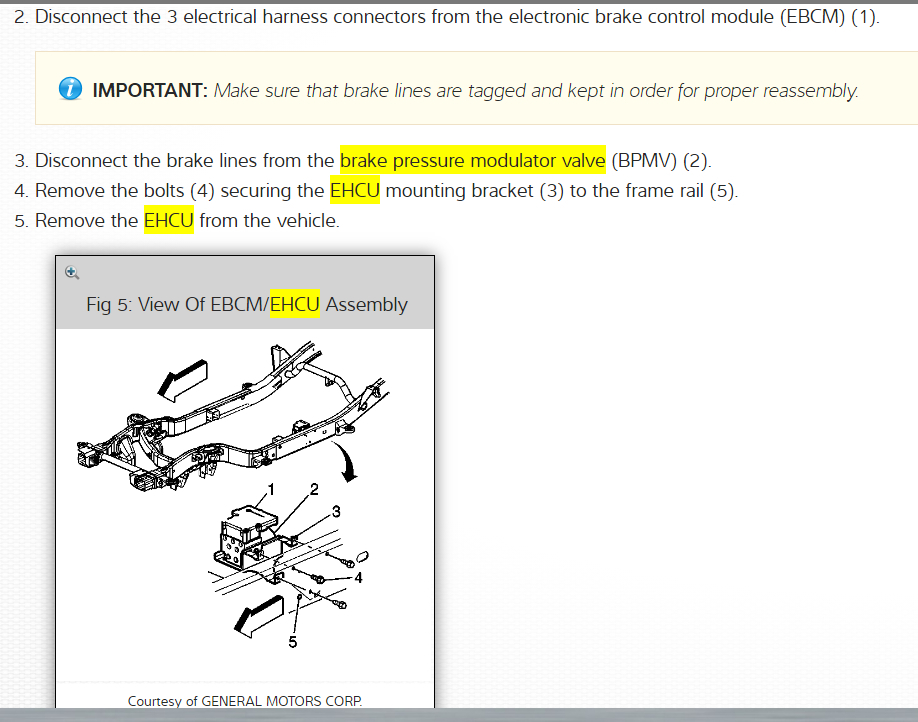 2. Disconnect the 3 electrical harness connectors from the electronic brake control module (EBCM) (1).

IMPORTANT: Make sure that brake lines are tagged and kept in order for proper reassembly.

3. Disconnect the brake lines from the brake pressure modulator valve (BPMV) (2).
4. Remove the bolts (4) securing the EHCU mounting bracket (3) to the frame rail (5).
5. Remove the EHCU from the vehicle.

Fig 5: View Of EBCM/EHCU Assembly

1
2
3
4
5

Courtesy of GENERAL MOTORS CORP.