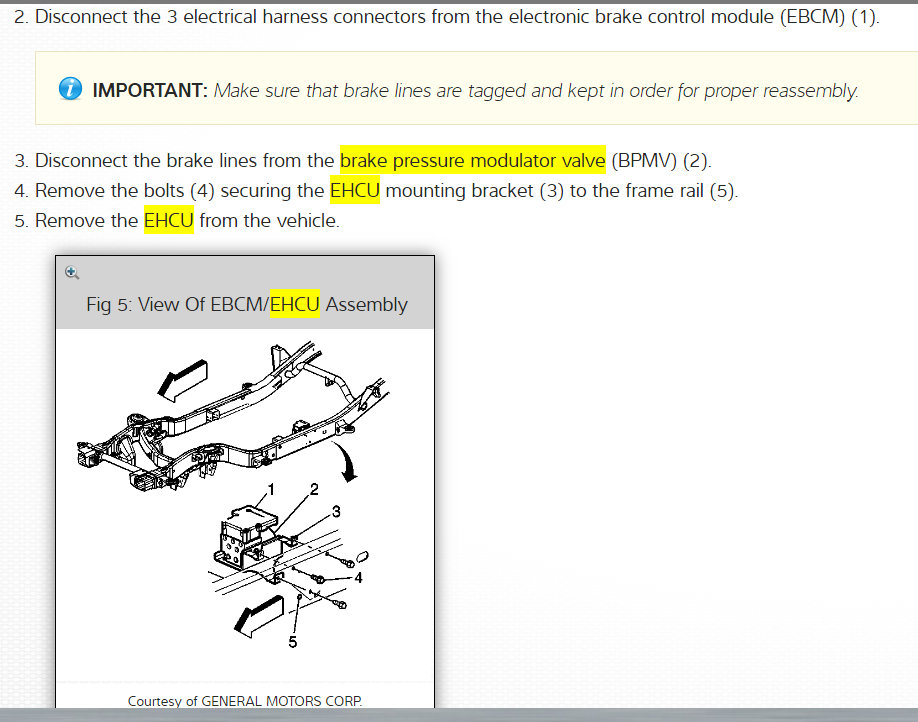 2. Disconnect the 3 electrical harness connectors from the electronic brake control module (EBCM) (1).

IMPORTANT: Make sure that brake lines are tagged and kept in order for proper reassembly.

3. Disconnect the brake lines from the brake pressure modulator valve (BPMV) (2).
4. Remove the bolts (4) securing the EHCU mounting bracket (3) to the frame rail (5).
5. Remove the EHCU from the vehicle.

Fig 5: View Of EBCM/EHCU Assembly

1
2
3
4
5

Courtesy of GENERAL MOTORS CORP.