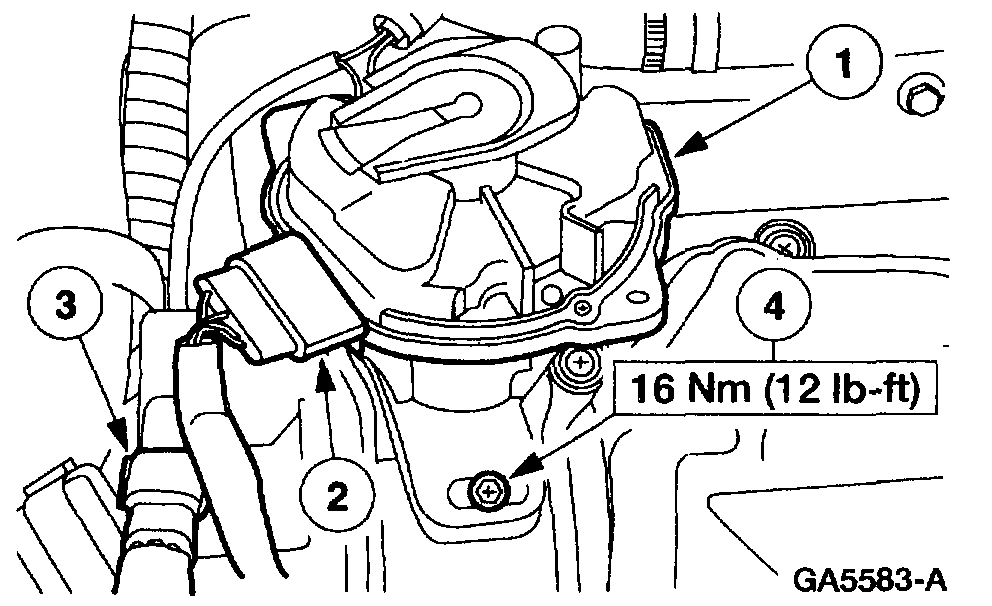 1

3

4

16 Nm (12 lb-ft)

2

GA5583-A