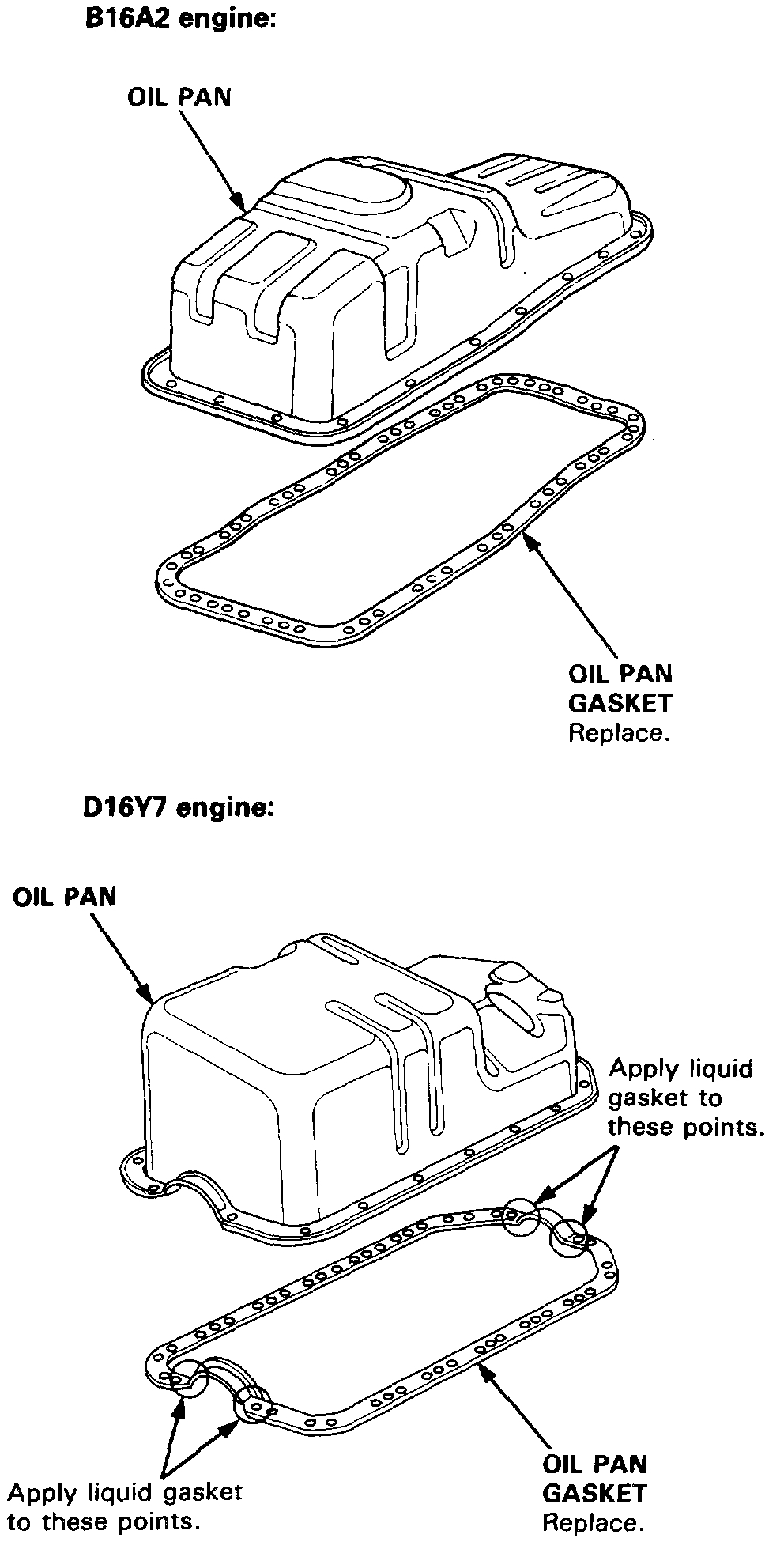 B16A2 engine:

OIL PAN

OIL PAN GASKET
Replace.

D16Y7 engine:

OIL PAN

Apply liquid gasket to these points.

Apply liquid gasket to these points.

OIL PAN GASKET
Replace.