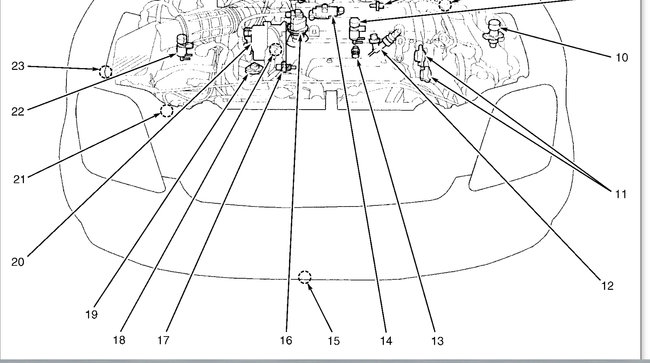 23
22
21
20
19
18
17
16
15
14
13
12
11
10