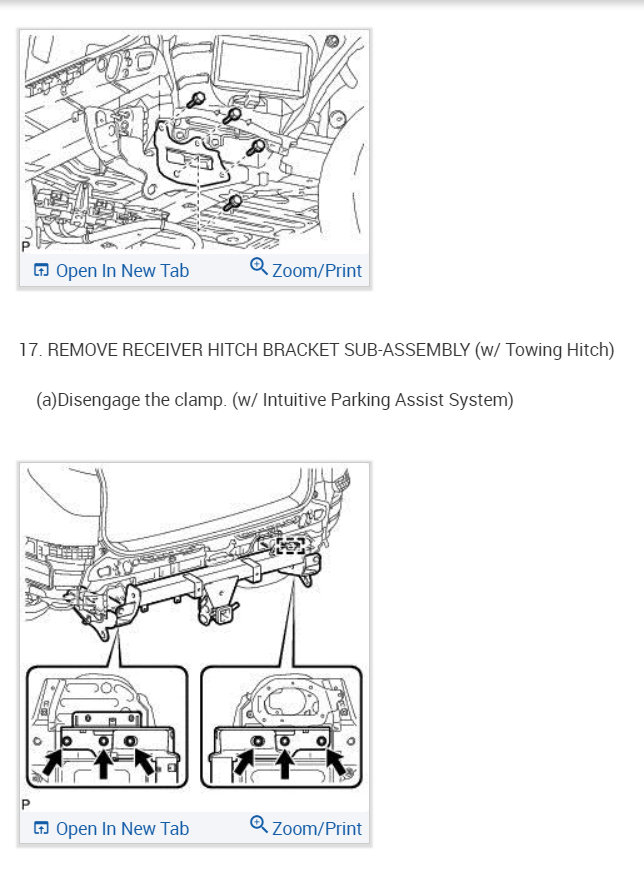 P

Open In New Tab

Zoom/Print

17. REMOVE RECEIVER HITCH BRACKET SUB-ASSEMBLY (w/ Towing Hitch)

(a)Disengage the clamp. (w/ Intuitive Parking Assist System)

P

Open In New Tab

Zoom/Print