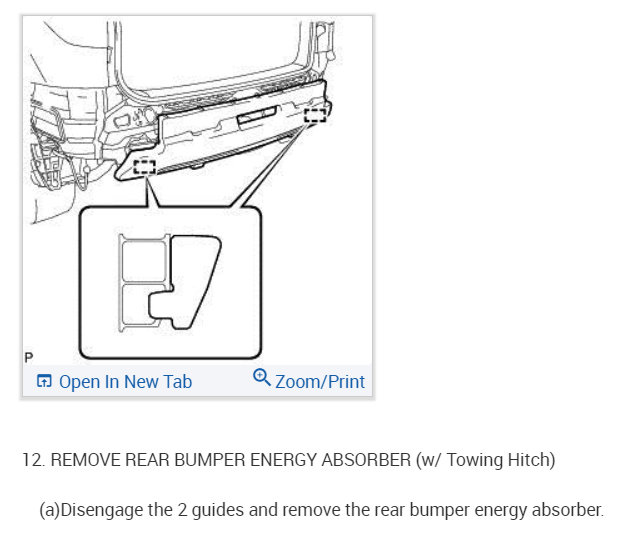 P

Open In New Tab

Zoom/Print

12. REMOVE REAR BUMPER ENERGY ABSORBER (w/ Towing Hitch)

(a)Disengage the 2 guides and remove the rear bumper energy absorber.