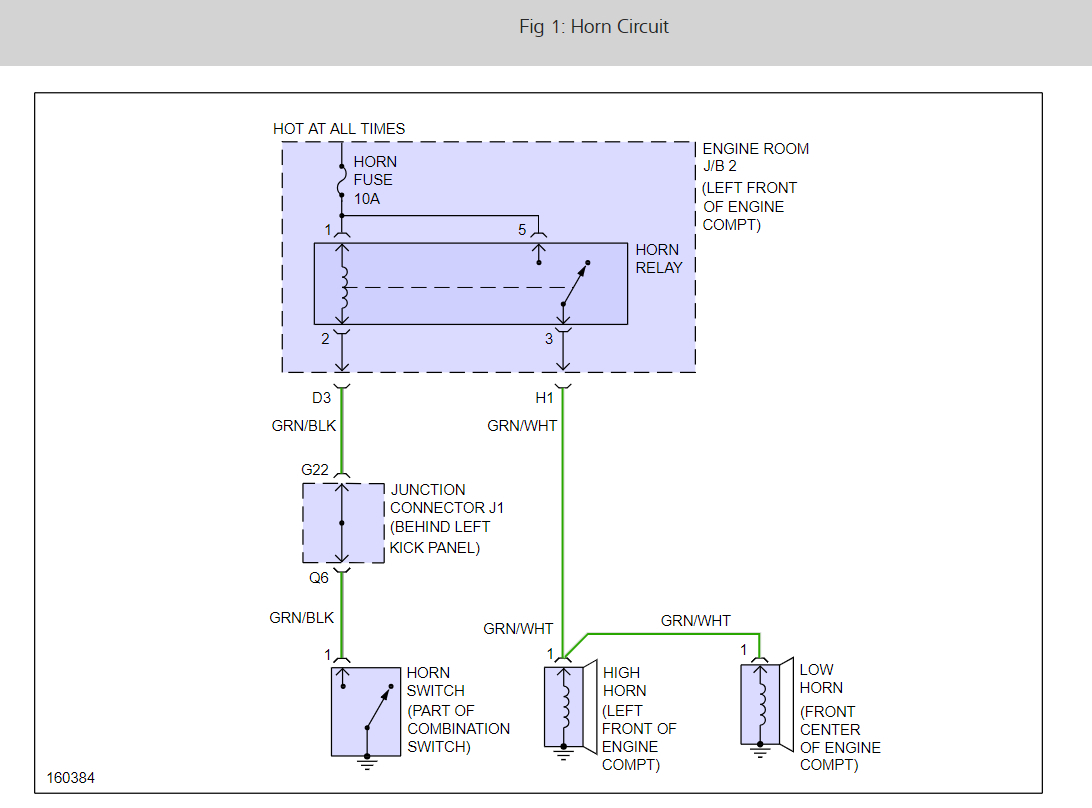 Fig 1: Horn Circuit

HOT AT ALL TIMES

HORN FUSE 10A

ENGINE ROOM J/B 2 (LEFT FRONT OF ENGINE COMPT)

1

5

HORN RELAY

2

3

D3

H1

GRN/BLK

GRN/WHT

G22

JUNCTION CONNECTOR J1 (BEHIND LEFT KICK PANEL)

Q6

GRN/BLK

GRN/WHT

GRN/WHT

1

HORN SWITCH (PART OF COMBINATION SWITCH)

1

HIGH HORN (LEFT FRONT OF ENGINE COMPT)

1

LOW HORN (FRONT CENTER OF ENGINE COMPT)

160384