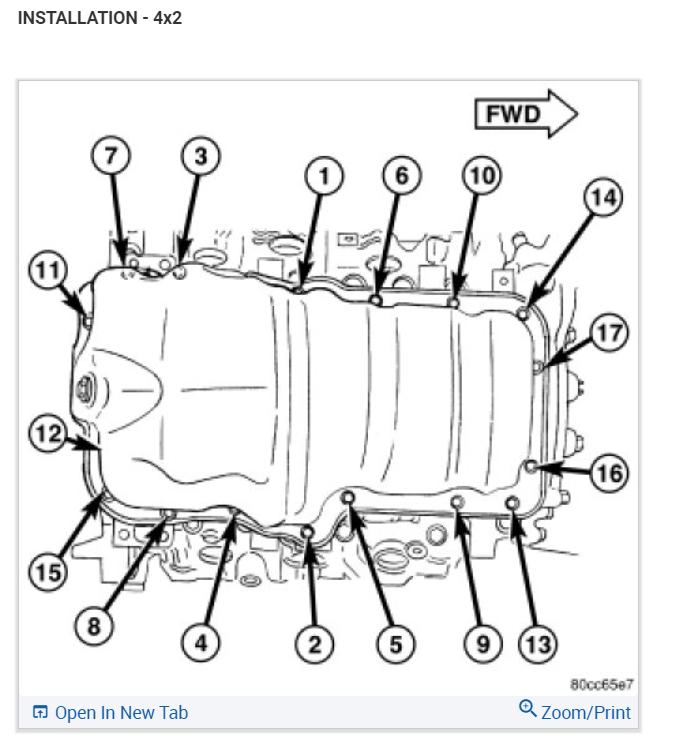 INSTALLATION - 4x2

FWD

7
3
1
6
10
14
11
17
12
16
15
8
4
2
5
9
13

80cc65e7

Open In New Tab
Zoom/Print