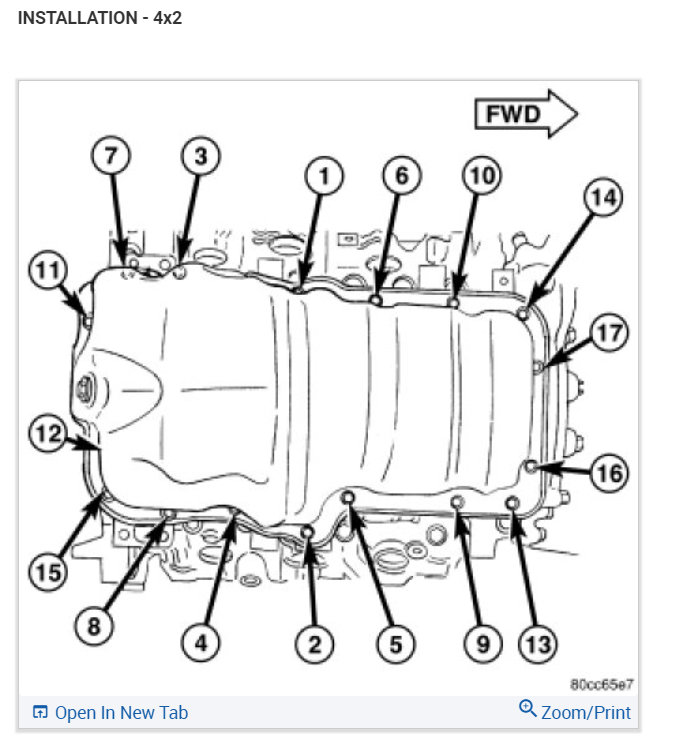 INSTALLATION - 4x2

FWD

7 3 1 6 10 14

11

17

12

16

15

8 4 2 5 9 13

80cc65e7

Open In New Tab

Zoom/Print