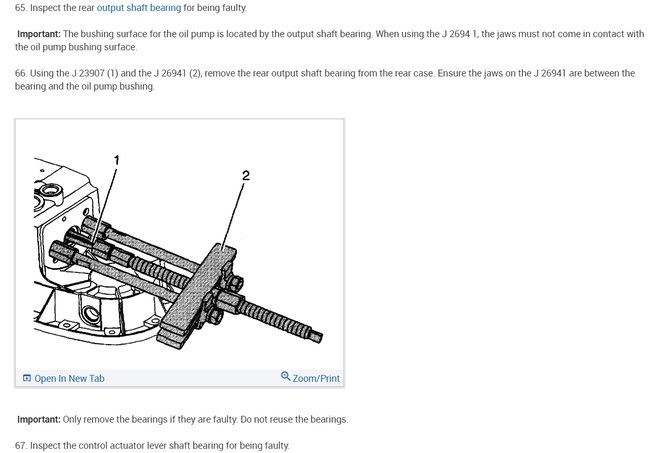 65. Inspect the rear output shaft bearing for being faulty.

Important: The bushing surface for the oil pump is located by the output shaft bearing. When using the J 2694 1, the jaws must not come in contact with the oil pump bushing surface.

66. Using the J 23907 (1) and the J 26941 (2), remove the rear output shaft bearing from the rear case. Ensure the jaws on the J 26941 are between the bearing and the oil pump bushing.

1

2

Open In New Tab

Zoom/Print

Important: Only remove the bearings if they are faulty. Do not reuse the bearings.

67. Inspect the control actuator lever shaft bearing for being faulty.