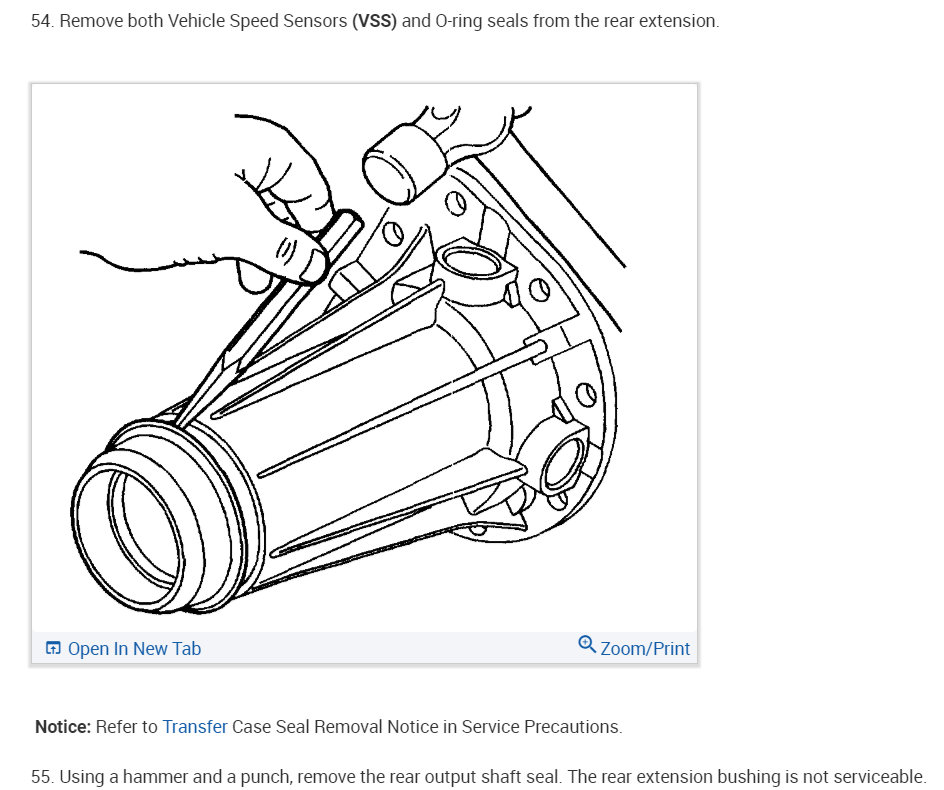 54. Remove both Vehicle Speed Sensors (VSS) and O-ring seals from the rear extension.

Open In New Tab

Zoom/Print

Notice: Refer to Transfer Case Seal Removal Notice in Service Precautions.

55. Using a hammer and a punch, remove the rear output shaft seal. The rear extension bushing is not serviceable.