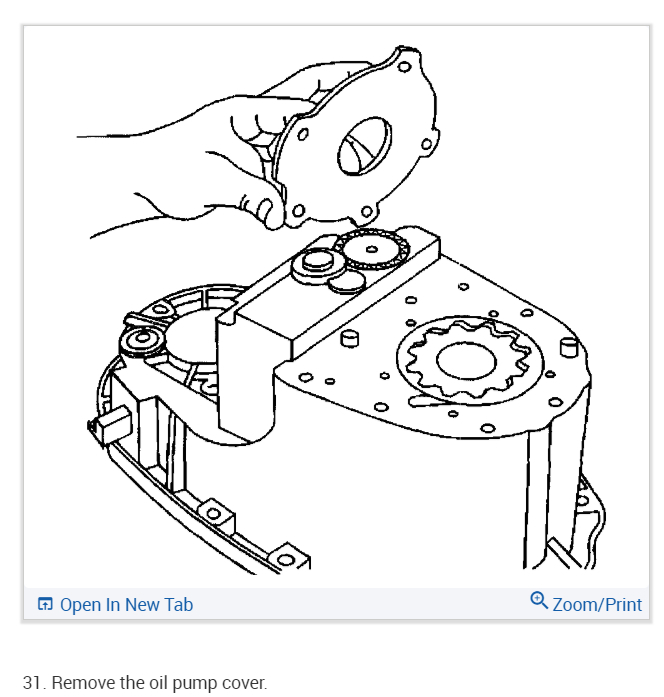 Open In New Tab Zoom/Print

31. Remove the oil pump cover.