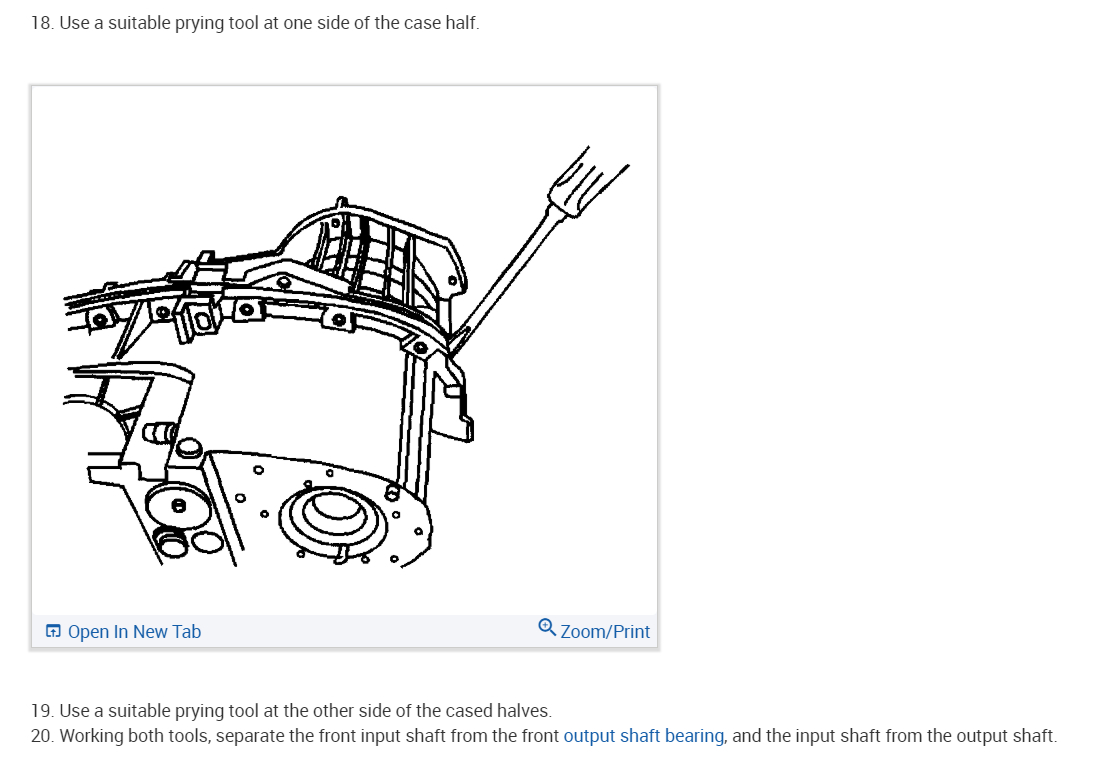 18. Use a suitable prying tool at one side of the case half.

Open In New Tab

Zoom/Print

19. Use a suitable prying tool at the other side of the cased halves.
20. Working both tools, separate the front input shaft from the front output shaft bearing, and the input shaft from the output shaft.