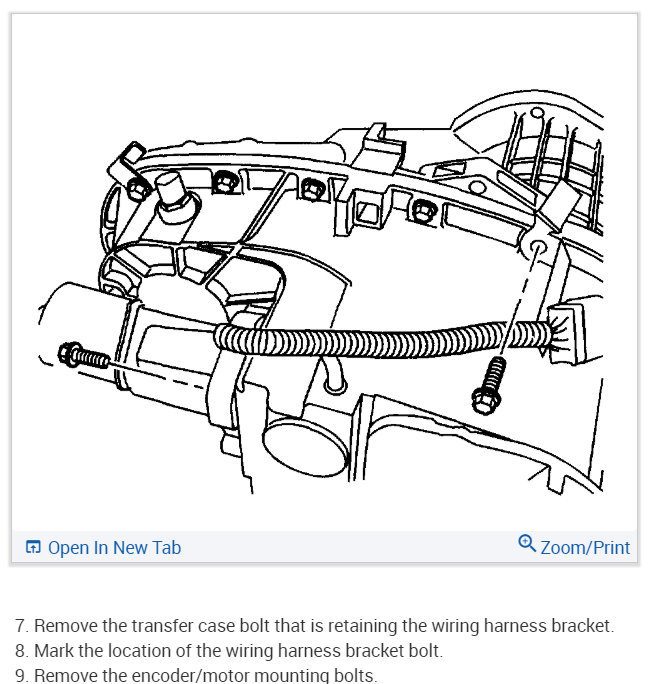 Open In New Tab

Zoom/Print

7. Remove the transfer case bolt that is retaining the wiring harness bracket.
8. Mark the location of the wiring harness bracket bolt.
9. Remove the encoder/motor mounting bolts.