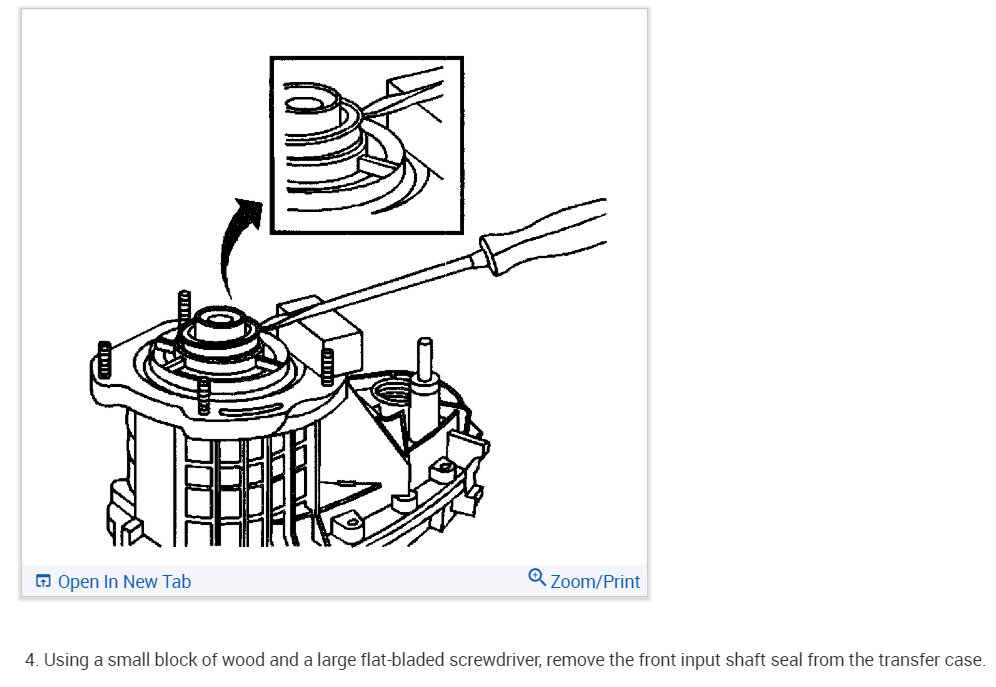 Open In New Tab

Zoom/Print

4. Using a small block of wood and a large flat-bladed screwdriver, remove the front input shaft seal from the transfer case.