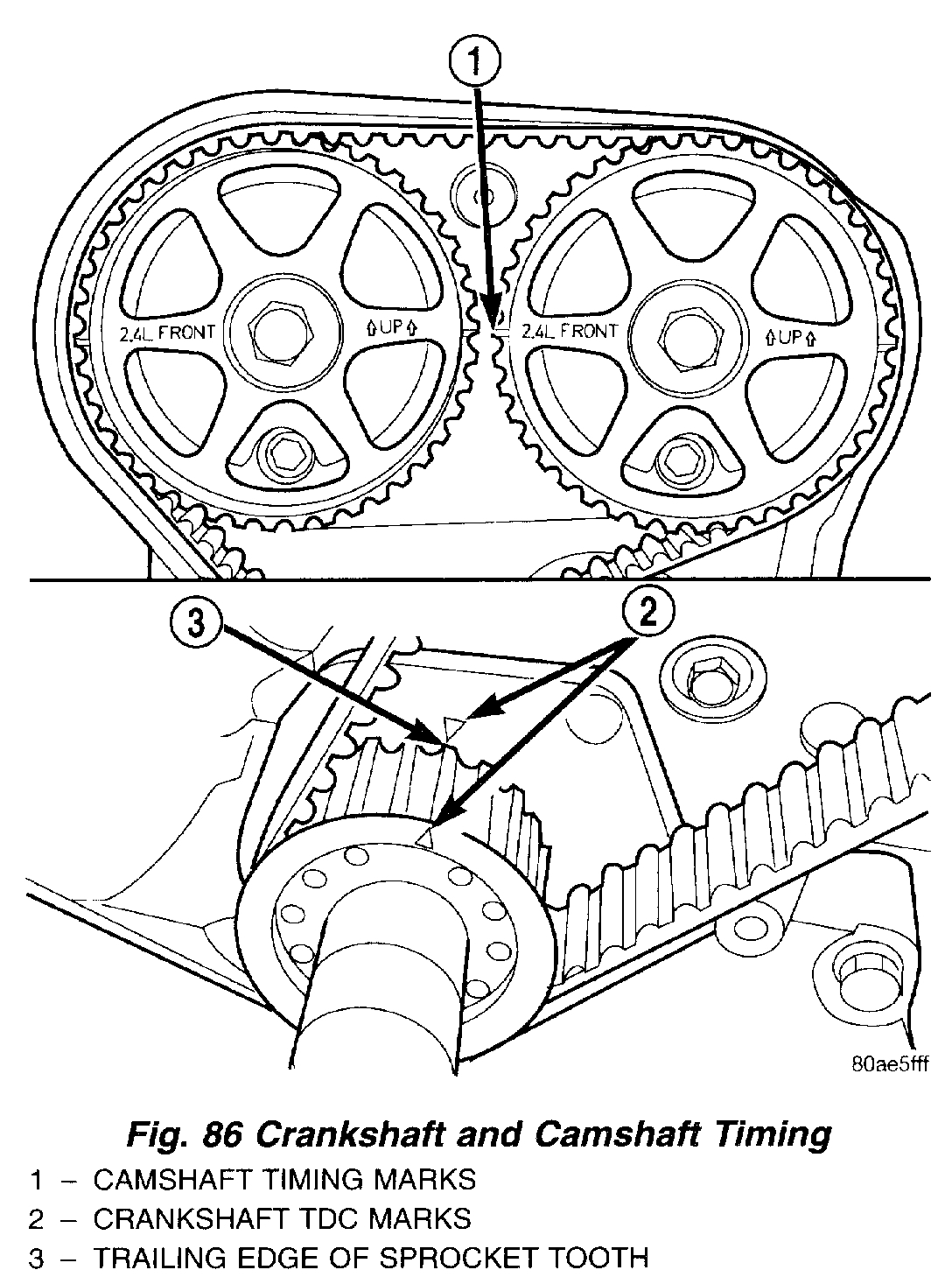 1

2.4L FRONT

⇧UP⇧

2.4L FRONT

⇧UP⇧

3

2

80ae5fff

Fig. 86 Crankshaft and Camshaft Timing

1 – CAMSHAFT TIMING MARKS

2 – CRANKSHAFT TDC MARKS

3 – TRAILING EDGE OF SPROCKET TOOTH